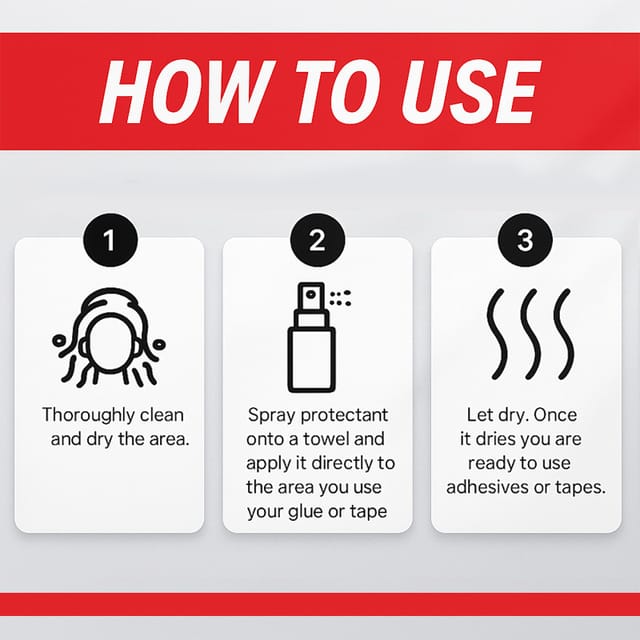 HOW TO USE

1

Thoroughly clean and dry the area.

2

Spray protectant onto a towel and apply it directly to the area you use your glue or tape

3

Let dry. Once it dries you are ready to use adhesives or tapes.